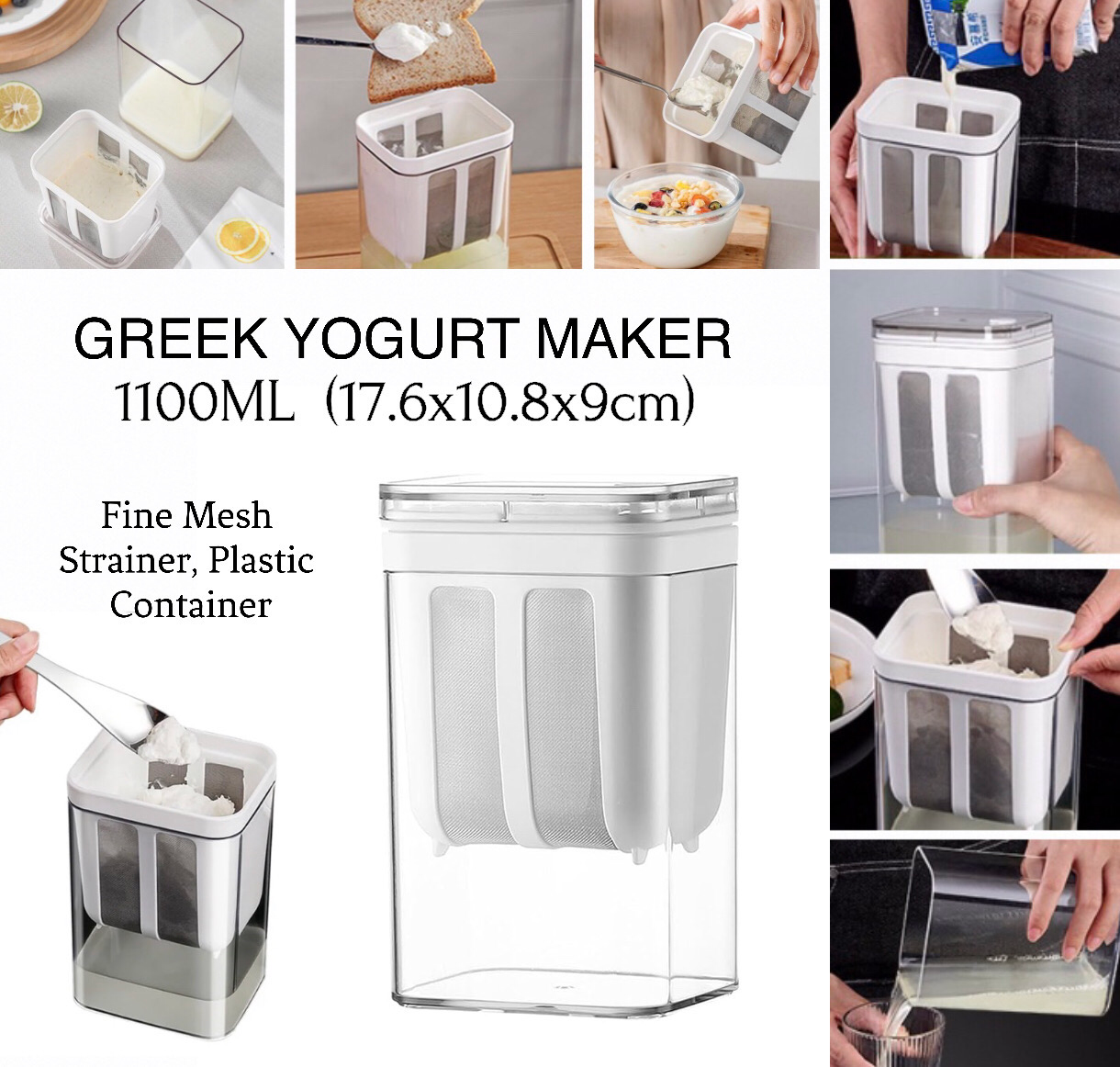 GREEK YOGURT MAKER
1100ML (17.6x10.8x9cm)

Fine Mesh Strainer, Plastic Container