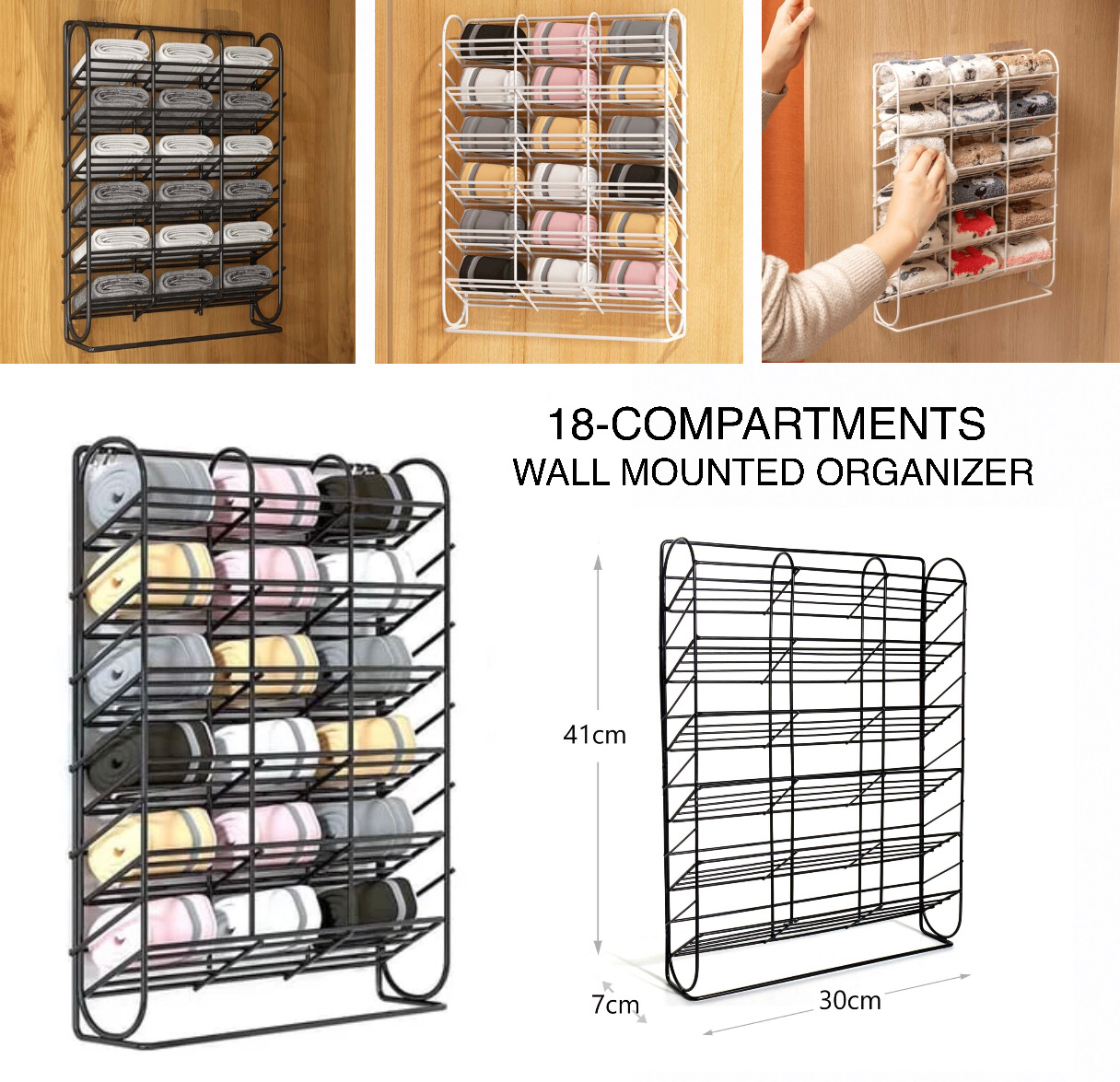 18-COMPARTMENTS
WALL MOUNTED ORGANIZER

41cm

7cm

30cm